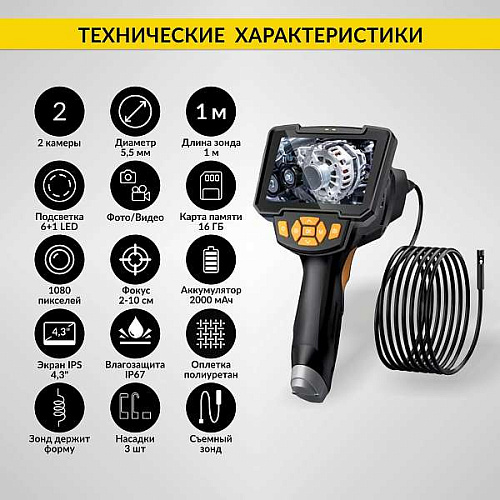 ТЕХНИЧЕСКИЕ ХАРАКТЕРИСТИКИ

2
2 камеры

Диаметр 5,5 мм

1 м
Длина зонда 1 м

Подсветка 6+1 LED

Фото/Видео

Карта памяти 16 ГБ

1080 пикселей

Фокус 2-10 см

Аккумулятор 2000 мАч

4,3"
Экран IPS 4,3"

Влагозащита IP67

Оплетка полиуретан

Зонд держит форму

Насадки 3 шт

Съемный зонд