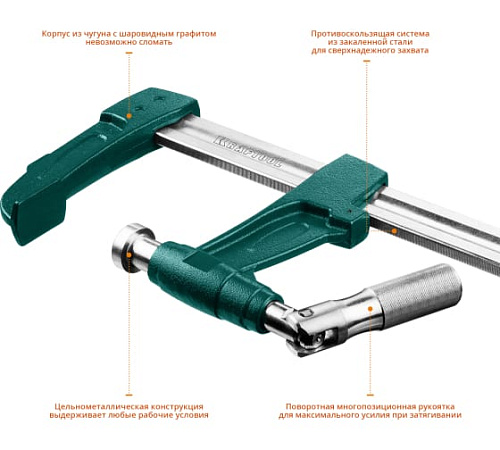 Корпус из чугуна с шаровидным графитом невозможно сломать

Противоскользящая система из закаленной стали для сверхнадежного захвата

KRAFTOOL

Цельнометаллическая конструкция выдерживает любые рабочие условия

Поворотная многопозиционная рукоятка для максимального усилия при затягивании