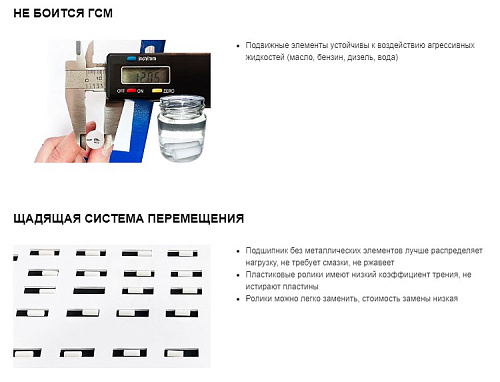 НЕ БОИТСЯ ГСМ

inch/mm
12.85
OFF ON ZERO

• Подвижные элементы устойчивы к воздействию агрессивных жидкостей (масло, бензин, дизель, вода)

ЩАДЯЩАЯ СИСТЕМА ПЕРЕМЕЩЕНИЯ

• Подшипник без металлических элементов лучше распределяет нагрузку, не требует смазки, не ржавеет
• Пластиковые ролики имеют низкий коэффициент трения, не истирают пластины
• Ролики можно легко заменить, стоимость замены низкая