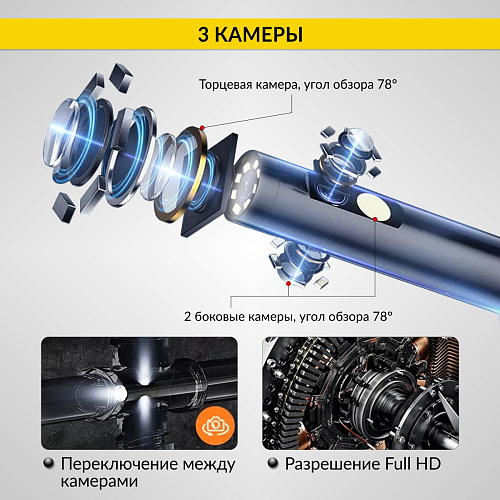 3 КАМЕРЫ

Торцевая камера, угол обзора 78°

2 боковые камеры, угол обзора 78°

Переключение между камерами

Разрешение Full HD