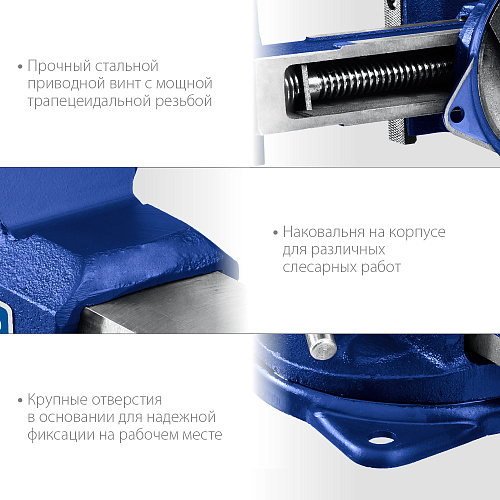 • Прочный стальной приводной винт с мощной трапецеидальной резьбой

• Наковальня на корпусе для различных слесарных работ

• Крупные отверстия в основании для надежной фиксации на рабочем месте