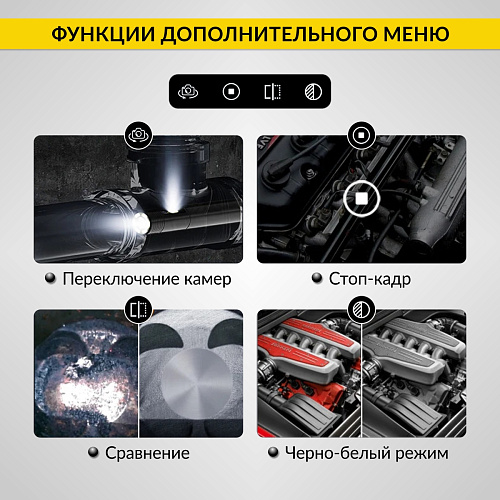 ФУНКЦИИ ДОПОЛНИТЕЛЬНОГО МЕНЮ

Переключение камер

Стоп-кадр

Сравнение

Черно-белый режим