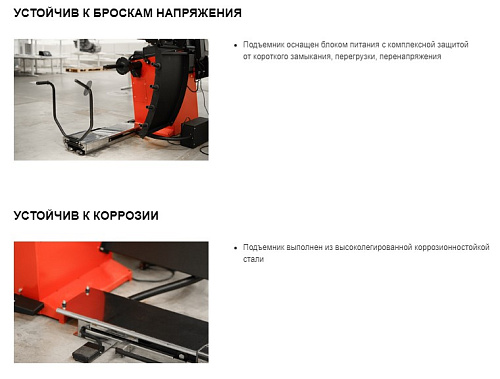 УСТОЙЧИВ К БРОСКАМ НАПРЯЖЕНИЯ

• Подъемник оснащен блоком питания с комплексной защитой от короткого замыкания, перегрузки, перенапряжения

УСТОЙЧИВ К КОРРОЗИИ

• Подъемник выполнен из высоколегированной коррозионностойкой стали