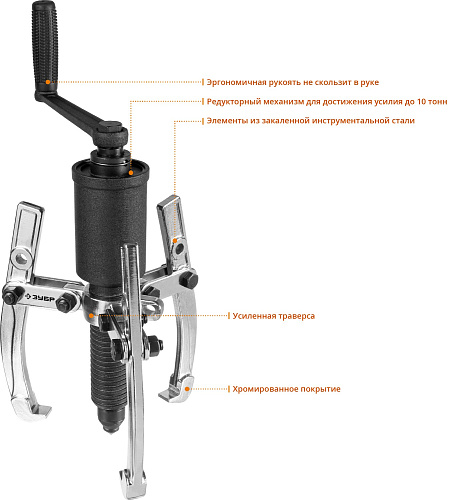 Эргономичная рукоять не скользит в руке

Редукторный механизм для достижения усилия до 10 тонн

Элементы из закаленной инструментальной стали

ЗУБР

Усиленная траверса

Хромированное покрытие