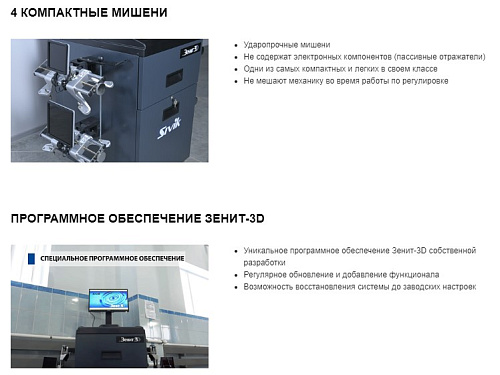 4 КОМПАКТНЫЕ МИШЕНИ

Зенит 3D

Sivik

- Ударопрочные мишени
- Не содержат электронных компонентов (пассивные отражатели)
- Одни из самых компактных и легких в своем классе
- Не мешают механику во время работы по регулировке

ПРОГРАММНОЕ ОБЕСПЕЧЕНИЕ ЗЕНИТ-3D

СПЕЦИАЛЬНОЕ ПРОГРАММНОЕ ОБЕСПЕЧЕНИЕ

Зенит 3D

- Уникальное программное обеспечение Зенит-3D собственной разработки
- Регулярное обновление и добавление функционала
- Возможность восстановления системы до заводских настроек