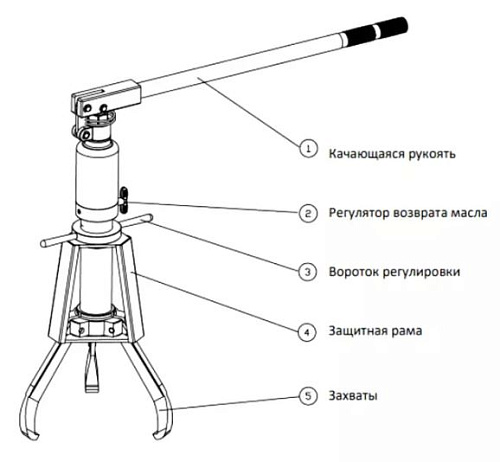 1 Качающаяся рукоять

2 Регулятор возврата масла

3 Вороток регулировки

4 Защитная рама

5 Захваты