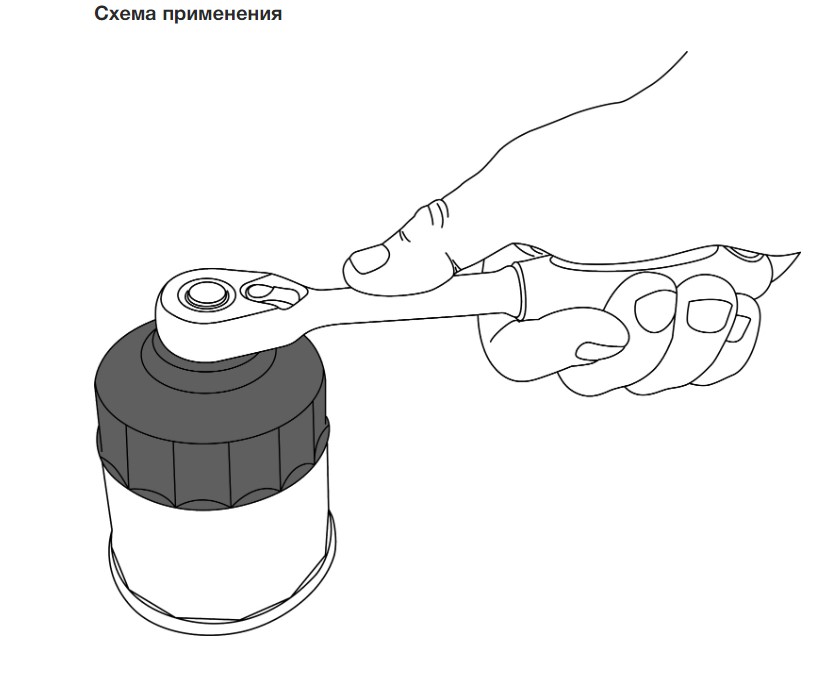 Схема применения