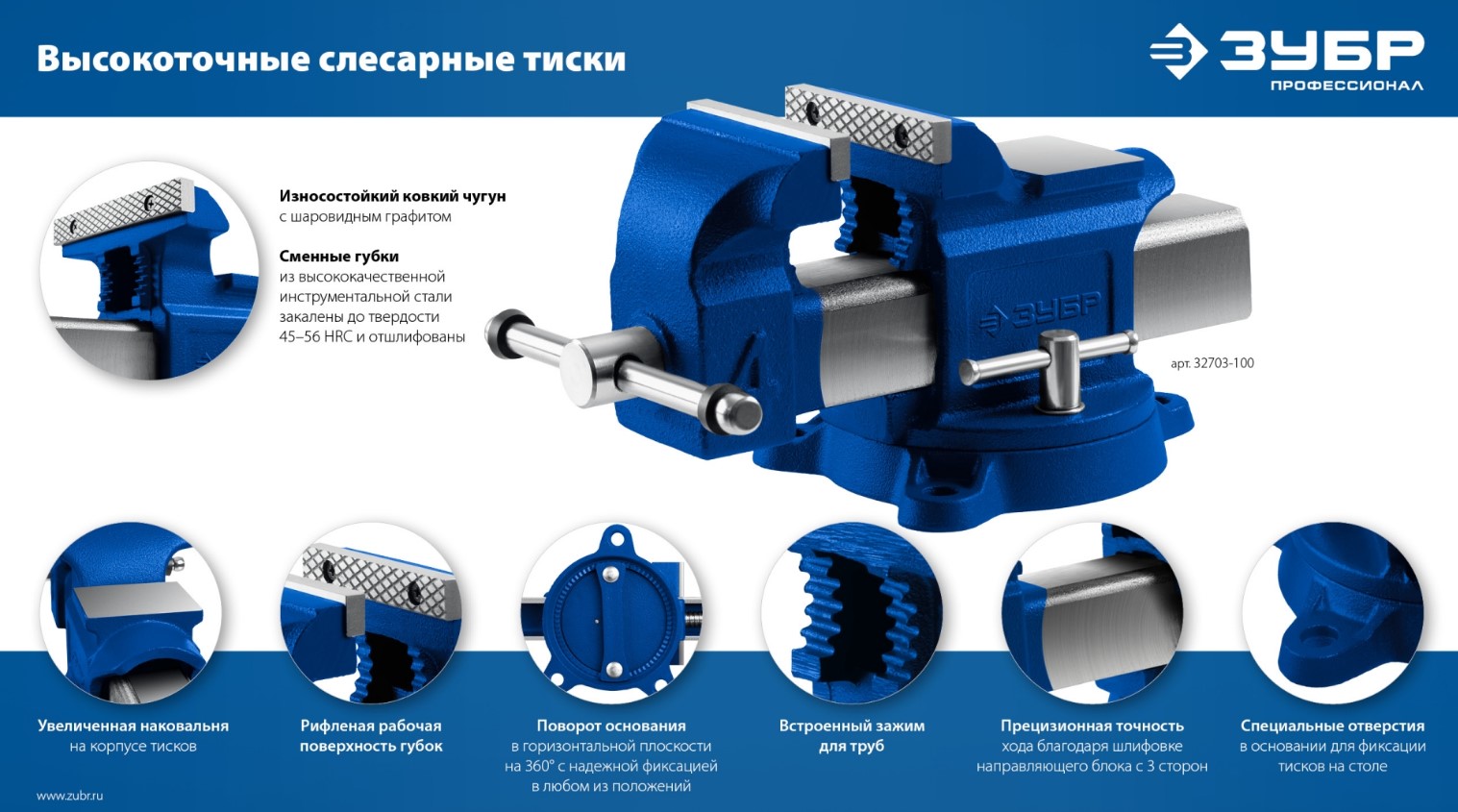 Высокоточные слесарные тиски

ЗУБР
ПРОФЕССИОНАЛ

Износостойкий ковкий чугун
с шаровидным графитом

Сменные губки
из высококачественной инструментальной стали закалены до твердости 45–56 HRC и отшлифованы

ЗУБР

арт. 32703-100

Увеличенная наковальня
на корпусе тисков

Рифленая рабочая поверхность губок

Поворот основания
в горизонтальной плоскости на 360° с надежной фиксацией в любом из положений

Встроенный зажим для труб

Прецизионная точность
хода благодаря шлифовке направляющего блока с 3 сторон

Специальные отверстия
в основании для фиксации тисков на столе

www.zubr.ru